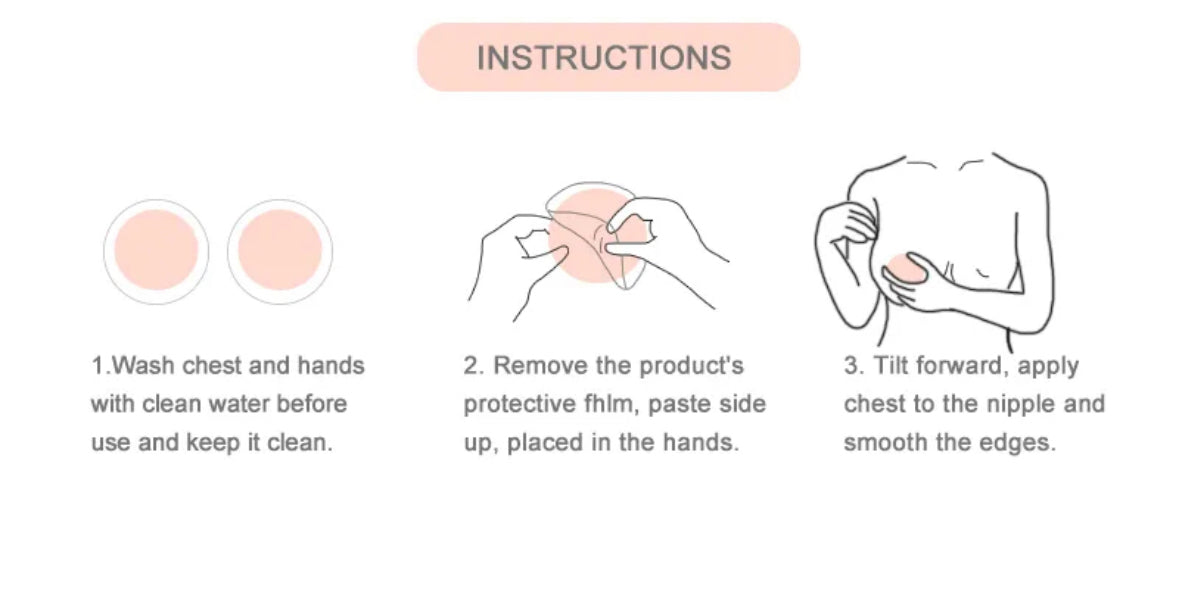 INSTRUCTIONS

1.Wash chest and hands with clean water before use and keep it clean.

2. Remove the product's protective fhlm, paste side up, placed in the hands.

3. Tilt forward, apply chest to the nipple and smooth the edges.